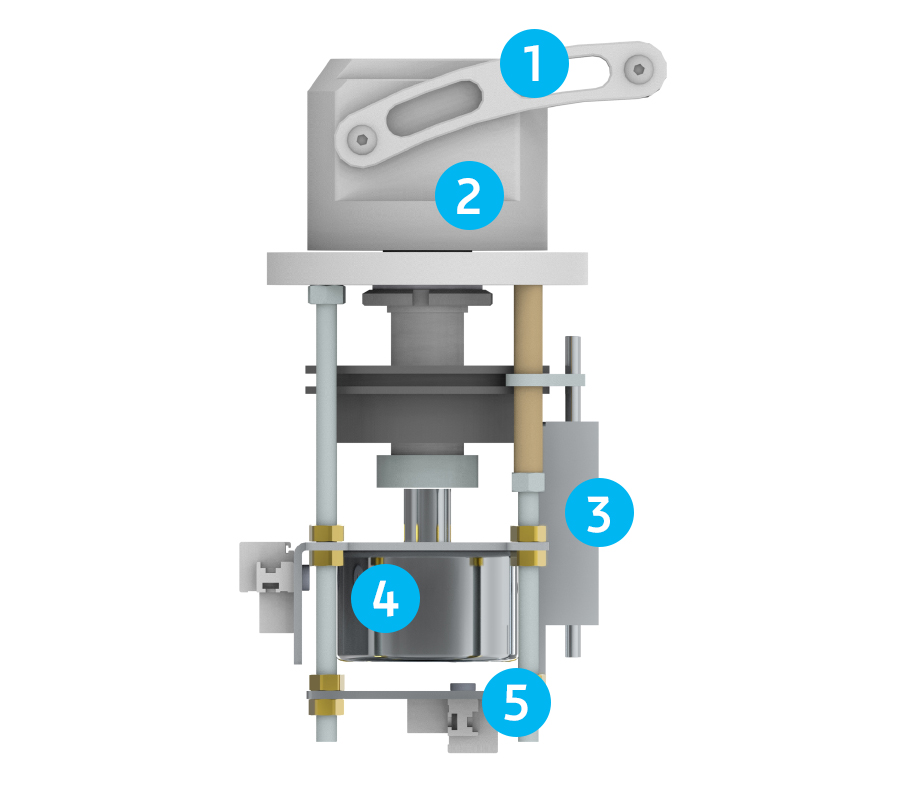 1
2
3
4
5